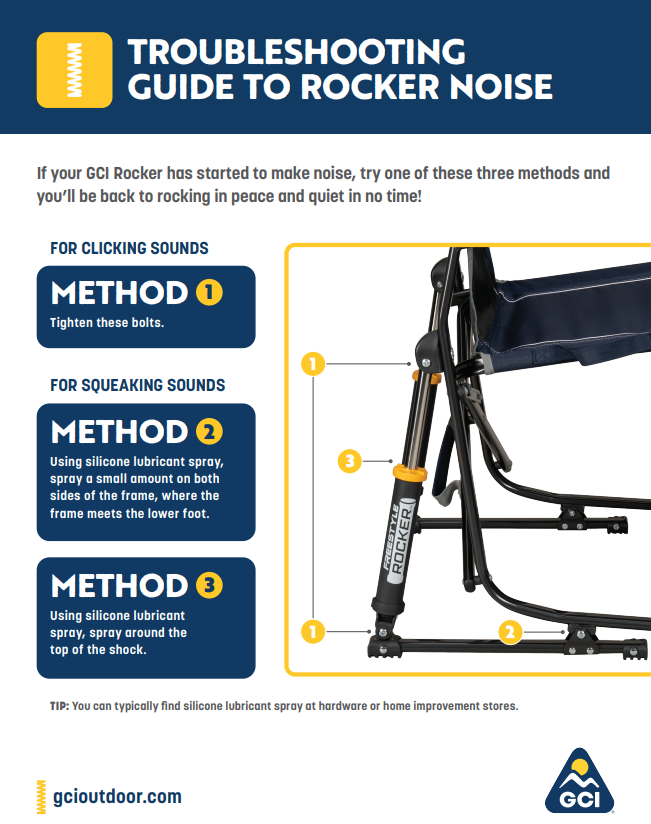 TROUBLESHOOTING GUIDE TO ROCKER NOISE

If your GCI Rocker has started to make noise, try one of these three methods and you'll be back to rocking in peace and quiet in no time!

FOR CLICKING SOUNDS

METHOD 1

Tighten these bolts.

FOR SQUEAKING SOUNDS

METHOD 2

Using silicone lubricant spray, spray a small amount on both sides of the frame, where the frame meets the lower foot.

METHOD 3

Using silicone lubricant spray, spray around the top of the shock.

1

3

FREESTYLE ROCKER

1

2

TIP: You can typically find silicone lubricant spray at hardware or home improvement stores.

gcioutdoor.com

GCI